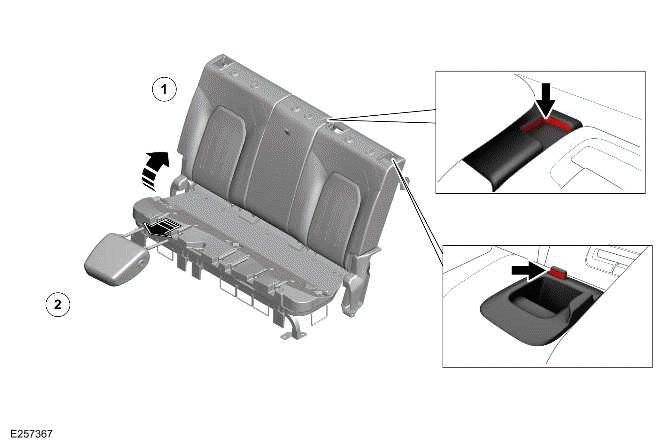 1

2

E257367