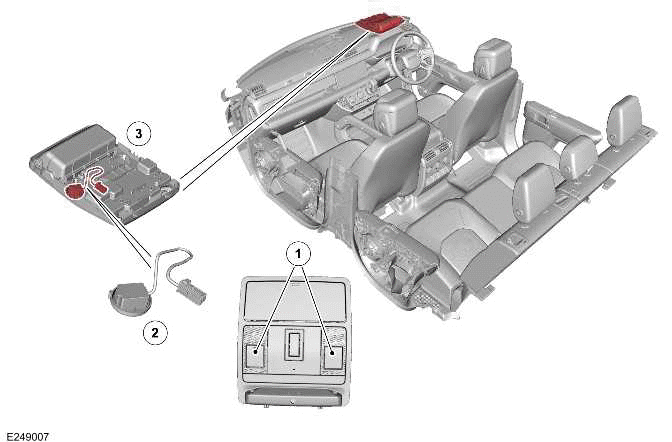 3

1

2

E249007