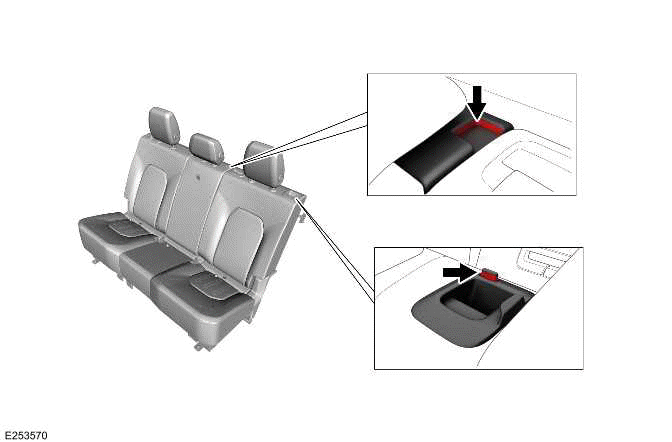 E253570