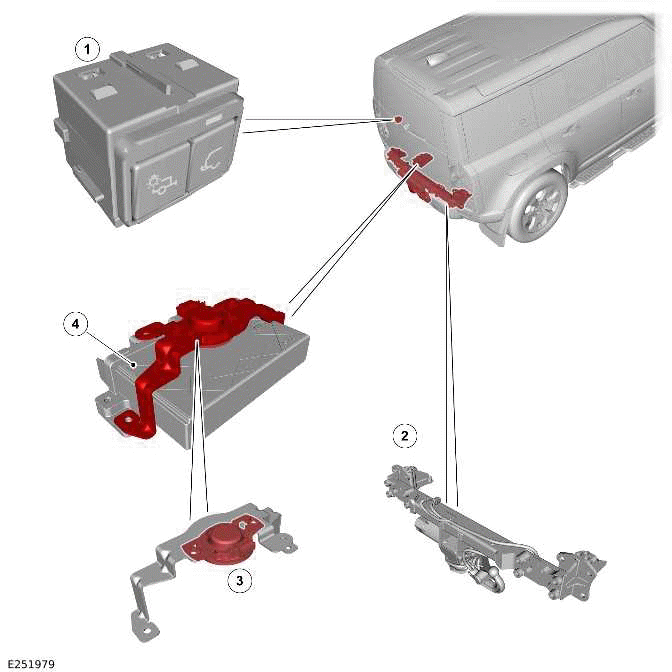 1

4

2

3

E251979