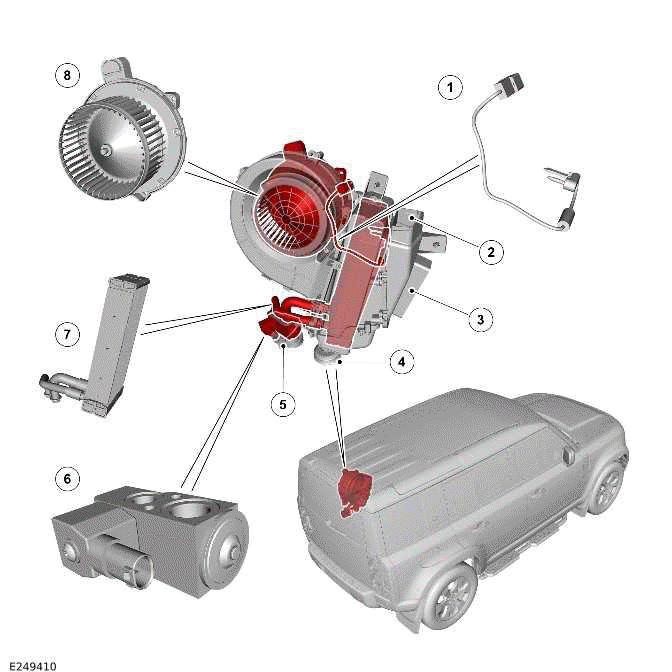 8
1
2
3
7
4
5
6
E249410