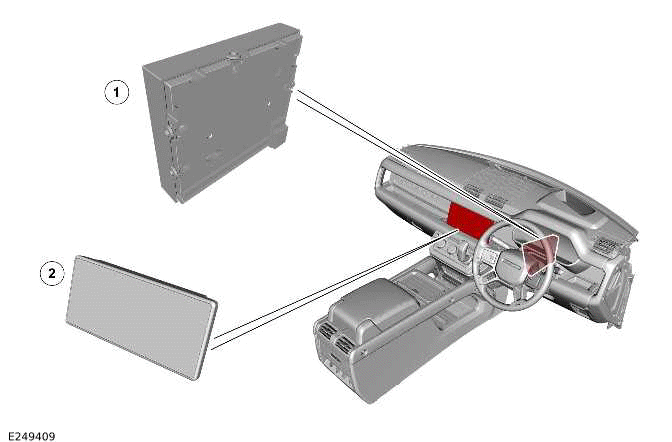 1

2

E249409