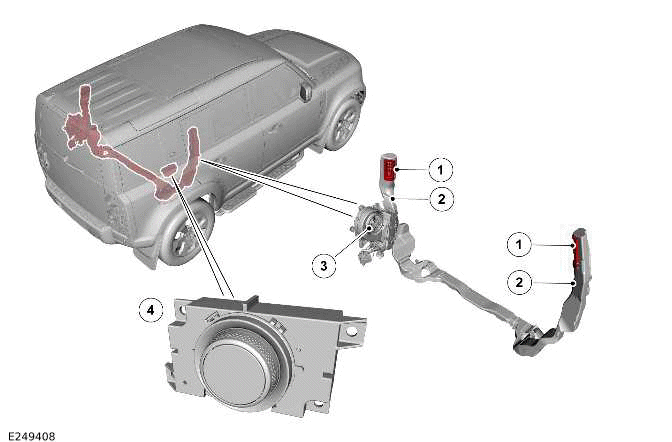 1
2
3
1
2
4
E249408