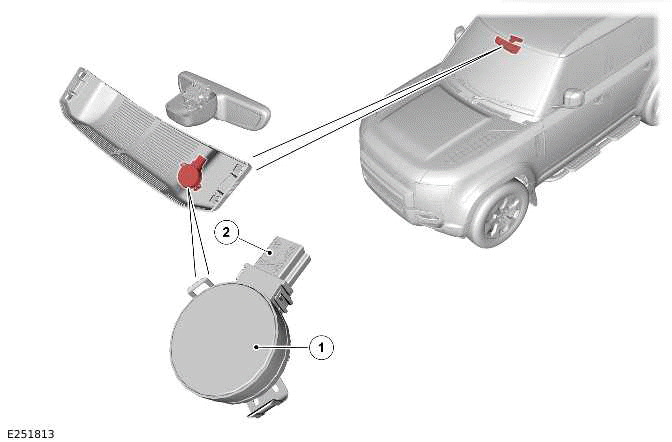 2
1
E251813