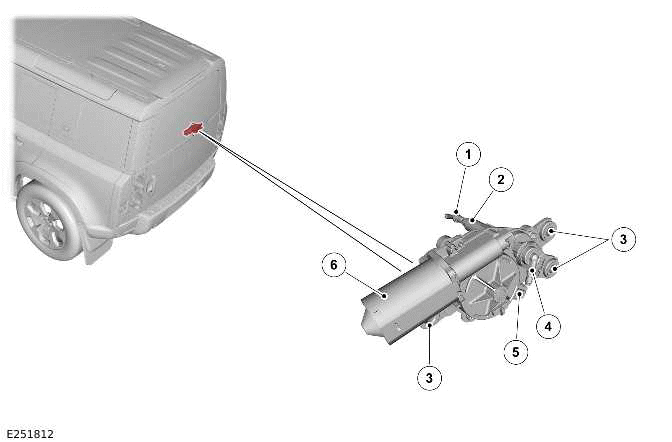 1
2
3
6
4
5
3
E251812