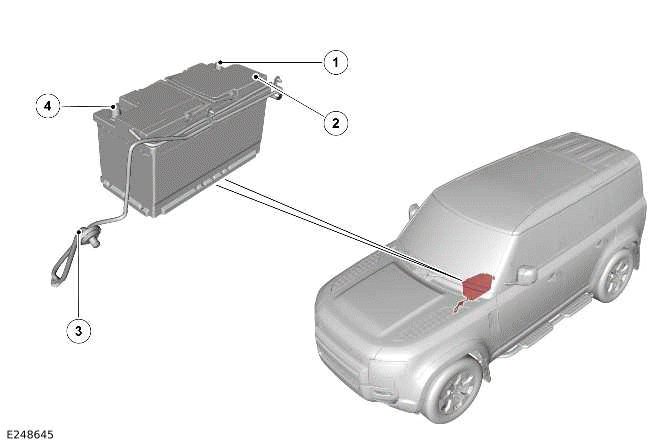 1
2
4
3
E248645