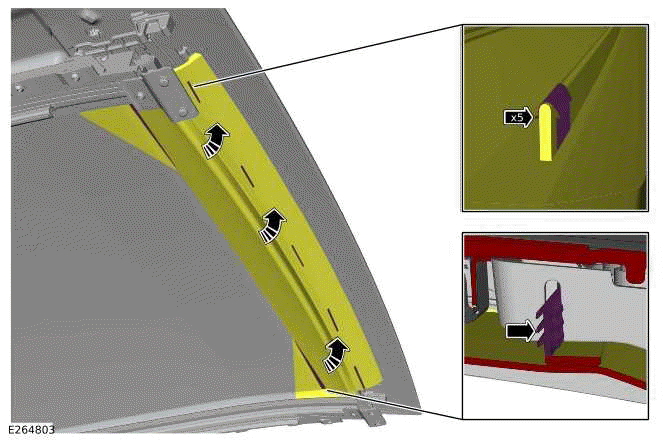 x5

E264803