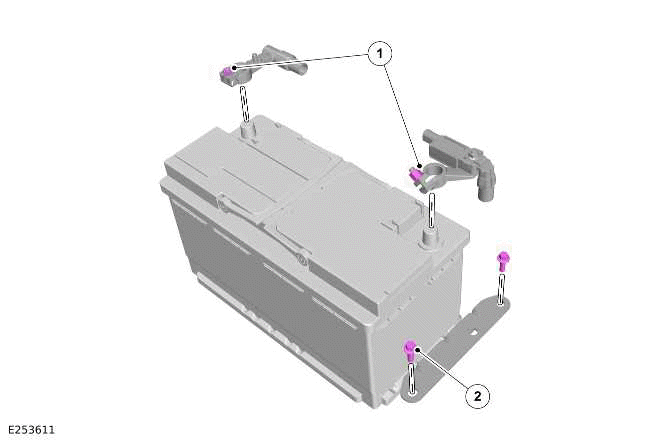 1

2

E253611