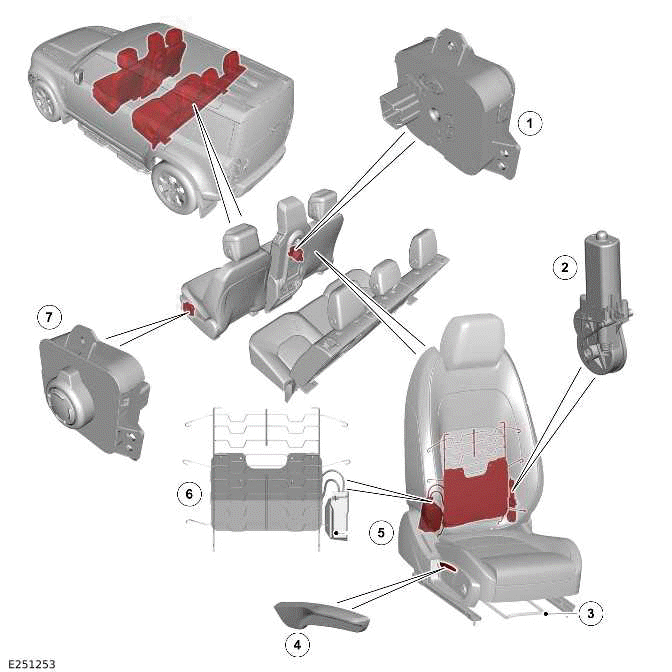 1
2
7
6
5
3
4
E251253