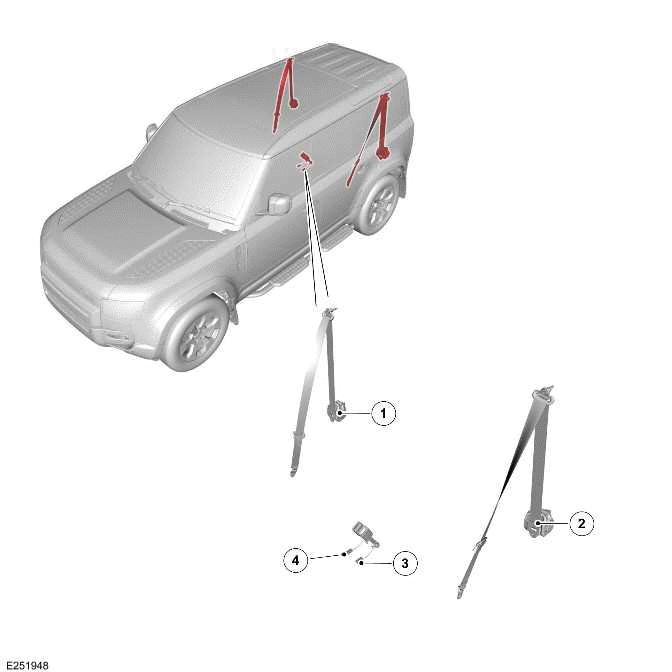 1
2
4
3
E251948