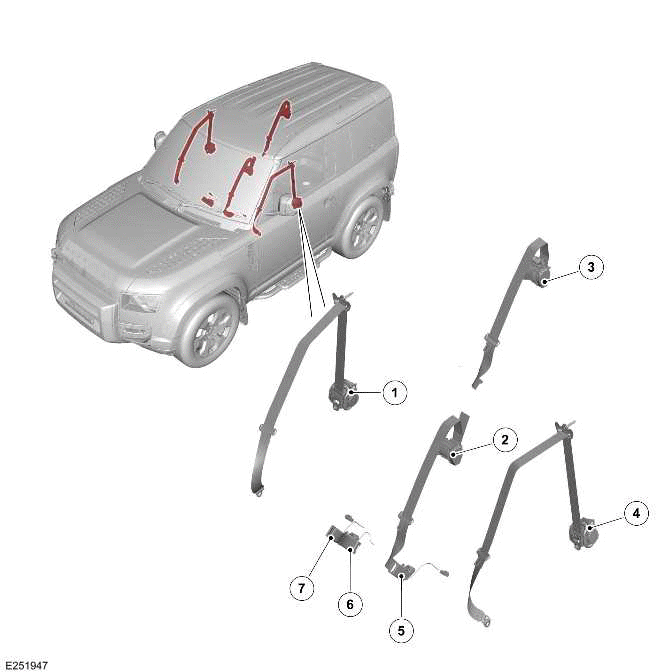 3
1
2
4
7
6
5
E251947