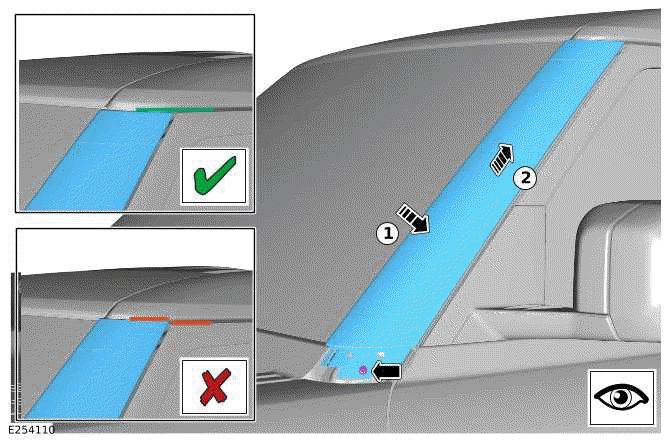 1
2
E254110