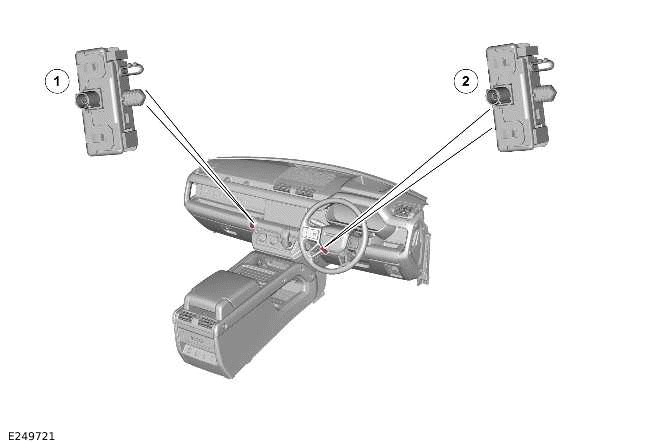 1

2

E249721