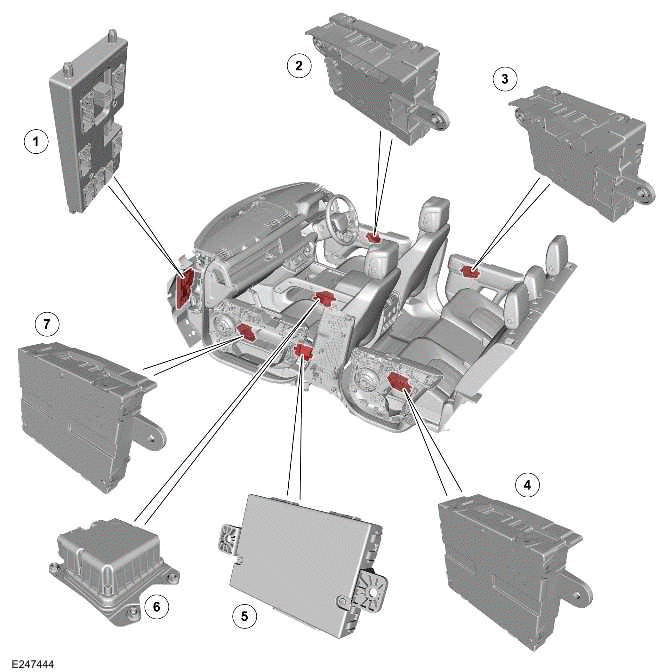 1
2
3
7
4
6
5
E247444