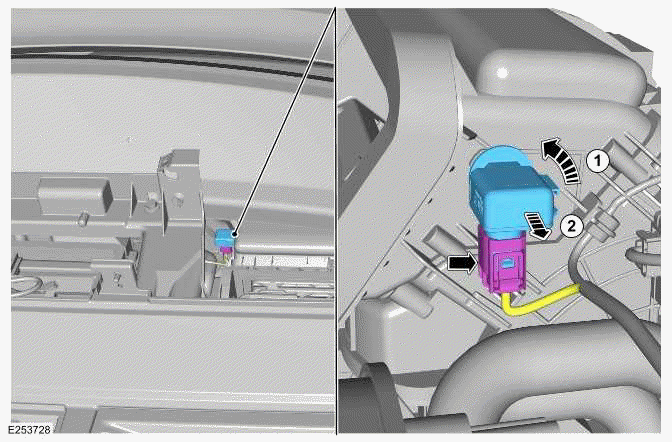 1
2
E253728