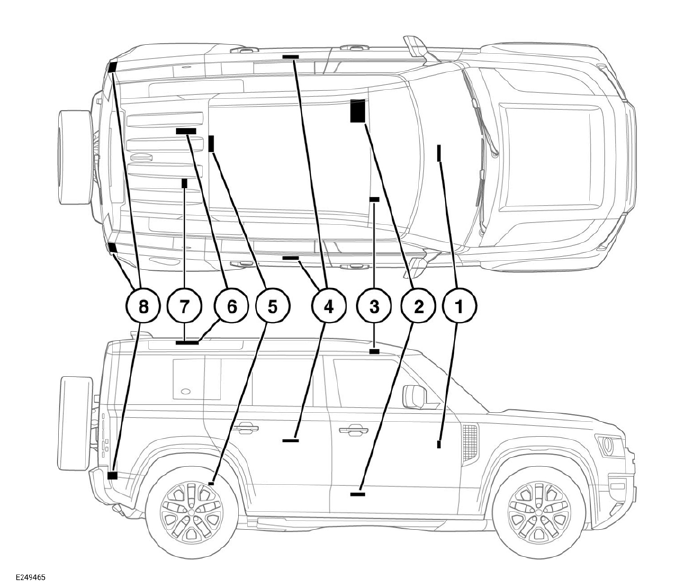 8
7
6
5
4
3
2
1

E249465