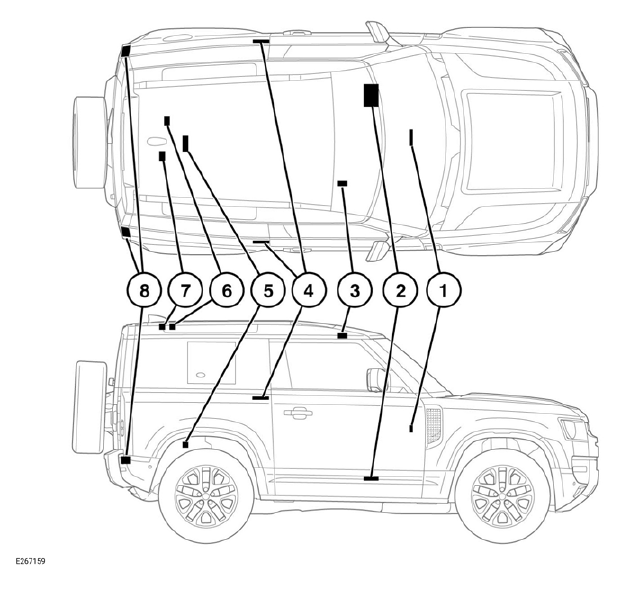 8
7
6
5
4
3
2
1

E267159