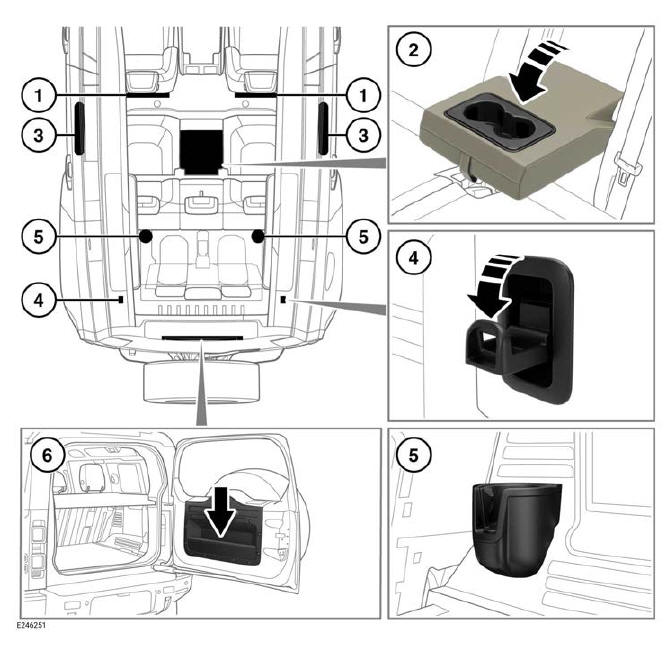 1
1
3
3
5
5
4
2
4
6
5
E246251