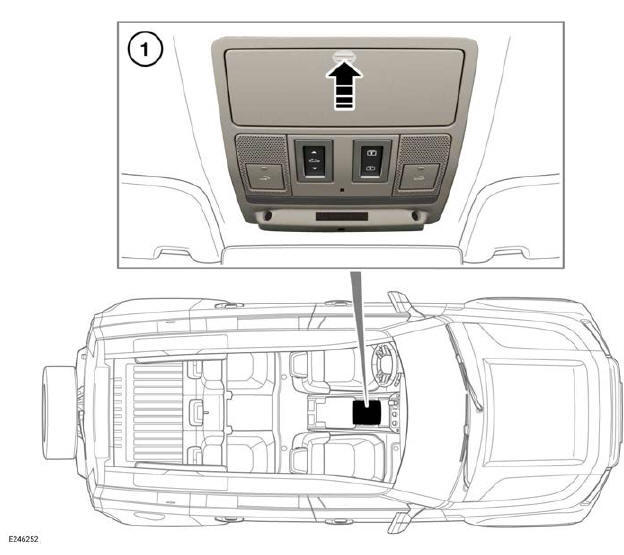 1

E246252