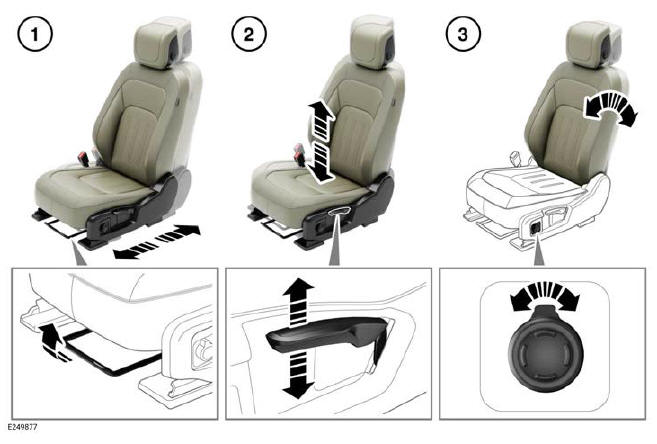 1

2

3

E249877