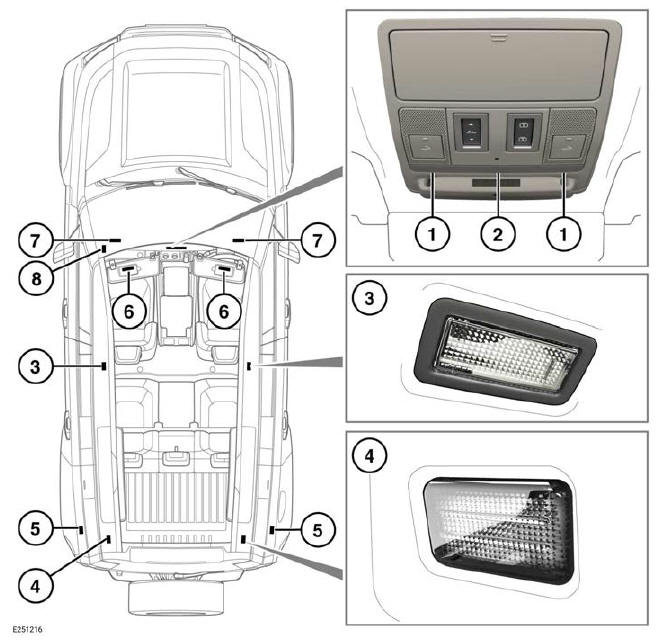 7
7
8
6
6
3
5
5
4
1
2
1
3
4
E251216