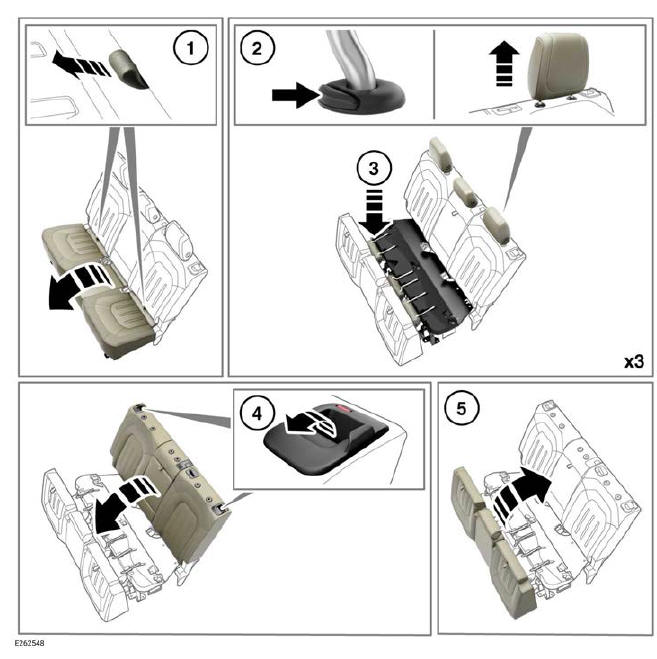 1

2

3

x3

4

5

E262548