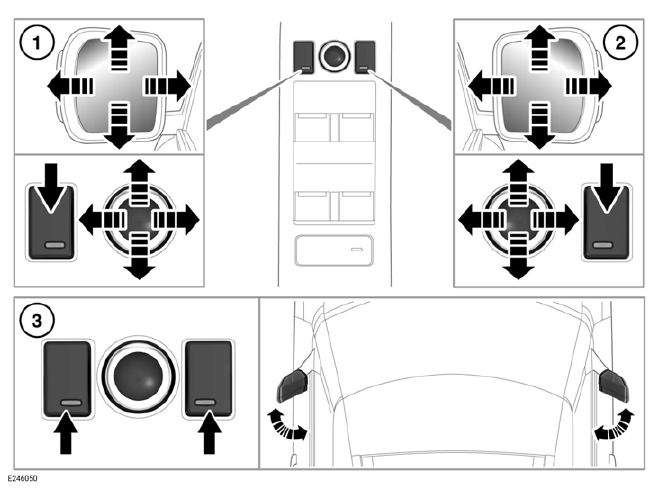 1

2

3

E246050