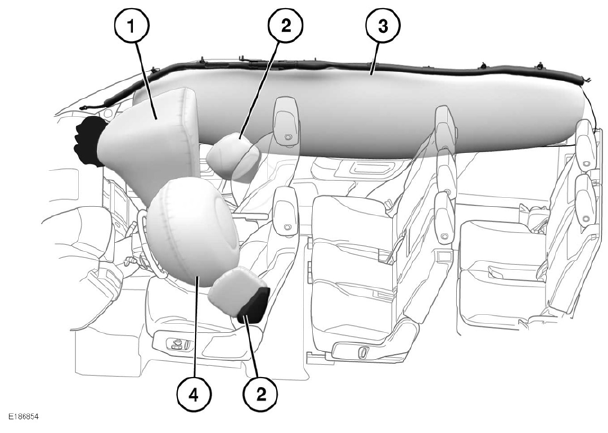 1
2
3
4
2
E186854